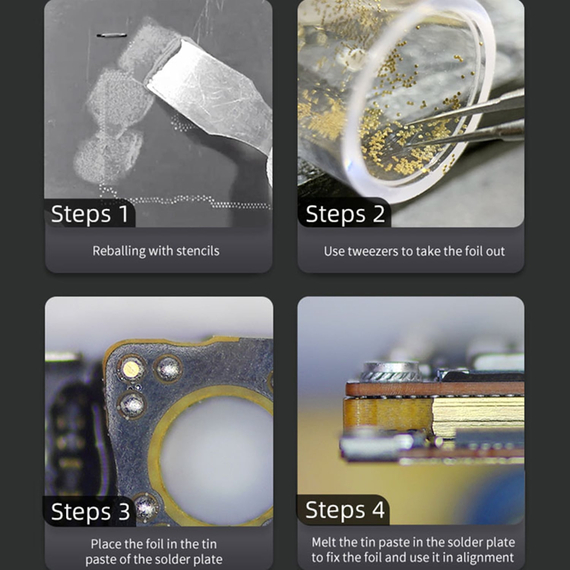 Steps 1

Reballing with stencils

Steps 2

Use tweezers to take the foil out

Steps 3

Place the foil in the tin paste of the solder plate

Steps 4

Melt the tin paste in the solder plate to fix the foil and use it in alignment