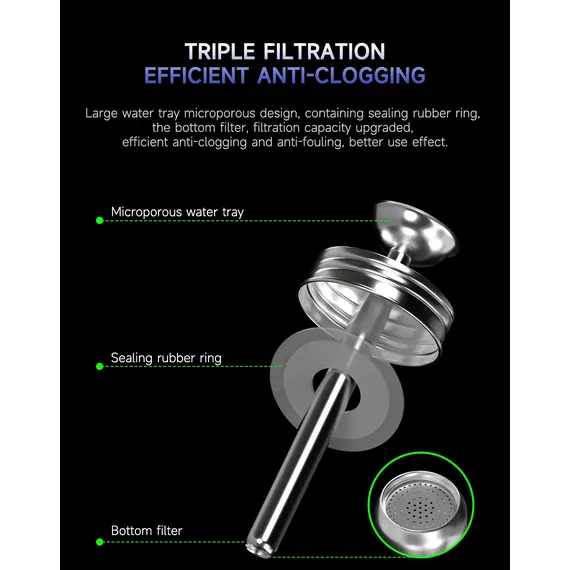 TRIPLE FILTRATION
EFFICIENT ANTI-CLOGGING

Large water tray microporous design, containing sealing rubber ring, the bottom filter, filtration capacity upgraded, efficient anti-clogging and anti-fouling, better use effect.

Microporous water tray

Sealing rubber ring

Bottom filter