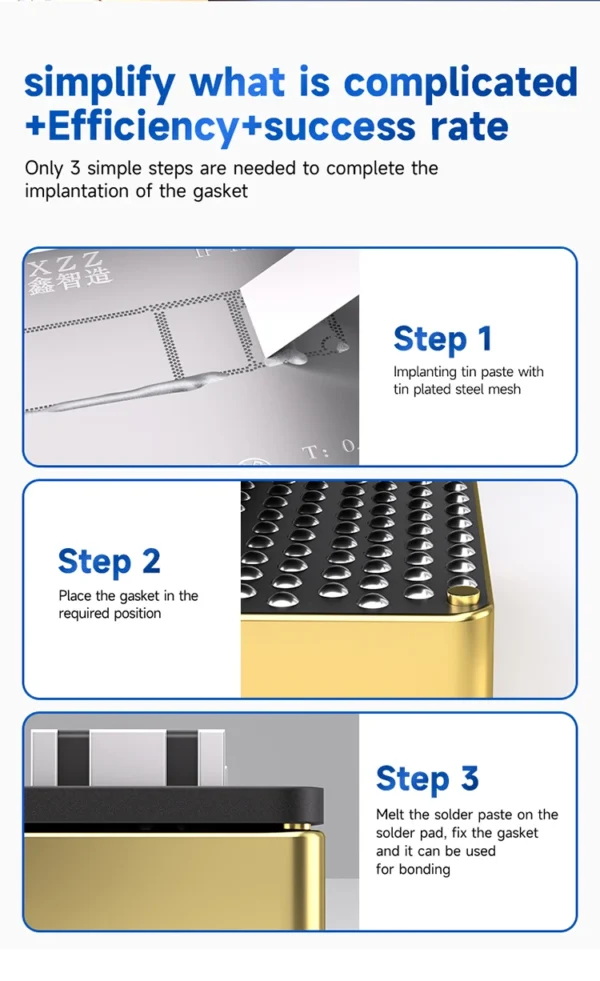 simplify what is complicated
+Efficiency+success rate

Only 3 simple steps are needed to complete the implantation of the gasket

XZZ
鑫智造

T: 0

Step 1
Implanting tin paste with tin plated steel mesh

Step 2
Place the gasket in the required position

Step 3
Melt the solder paste on the solder pad, fix the gasket and it can be used for bonding