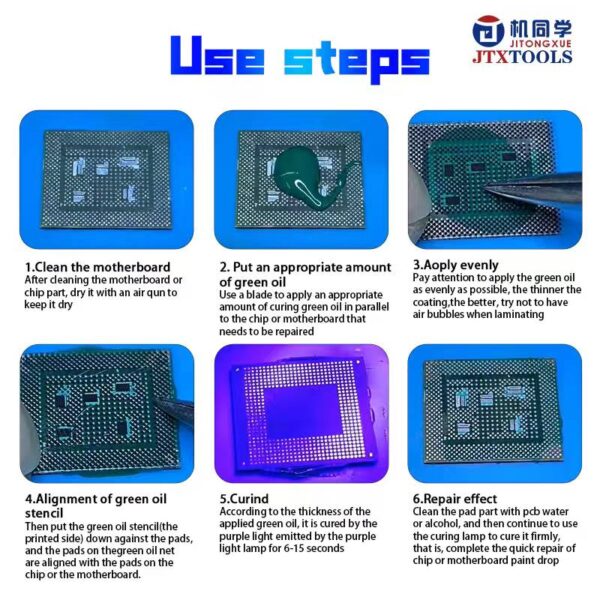 Use steps

机同学
JITONGXUE
JTXTOOLS

1.Clean the motherboard
After cleaning the motherboard or chip part, dry it with an air qun to keep it dry

2. Put an appropriate amount of green oil
Use a blade to apply an appropriate amount of curing green oil in parallel to the chip or motherboard that needs to be repaired

3.Aoply evenly
Pay attention to apply the green oil as evenly as possible, the thinner the coating,the better, try not to have air bubbles when laminating

4.Alignment of green oil stencil
Then put the green oil stencil(the printed side) down against the pads, and the pads on thegreen oil net are aligned with the pads on the chip or the motherboard.

5.Curind
According to the thickness of the applied green oil, it is cured by the purple light emitted by the purple light lamp for 6-15 seconds

6.Repair effect
Clean the pad part with pcb water or alcohol, and then continue to use the curing lamp to cure it firmly, that is, complete the quick repair of chip or motherboard paint drop